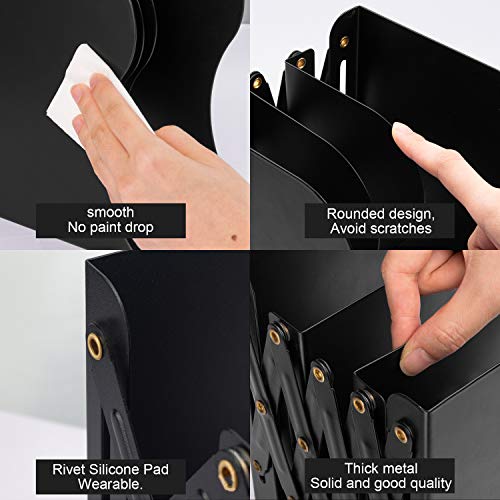 smooth
No paint drop

Rounded design,
Avoid scratches

Rivet Silicone Pad
Wearable.

Thick metal
Solid and good quality