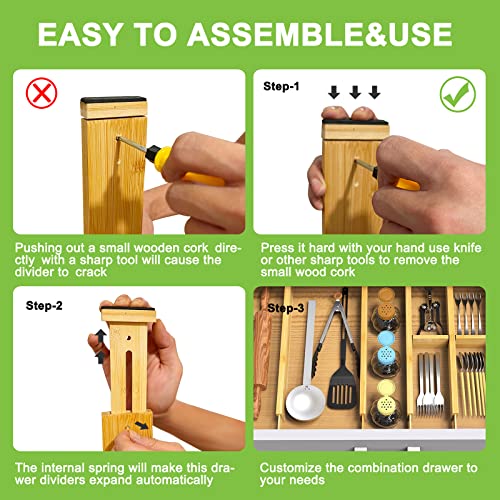 EASY TO ASSEMBLE&USE

Pushing out a small wooden cork directly with a sharp tool will cause the divider to crack

Step-1

Press it hard with your hand use knife or other sharp tools to remove the small wood cork

Step-2

The internal spring will make this drawer dividers expand automatically

Step-3

Customize the combination drawer to your needs