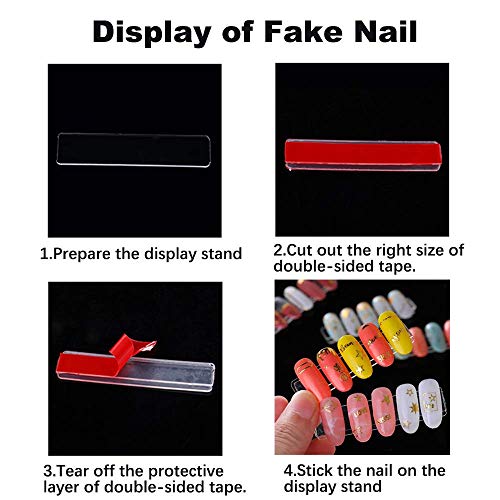 Display of Fake Nail

1.Prepare the display stand

2.Cut out the right size of double-sided tape.

3.Tear off the protective layer of double-sided tape.

4.Stick the nail on the display stand