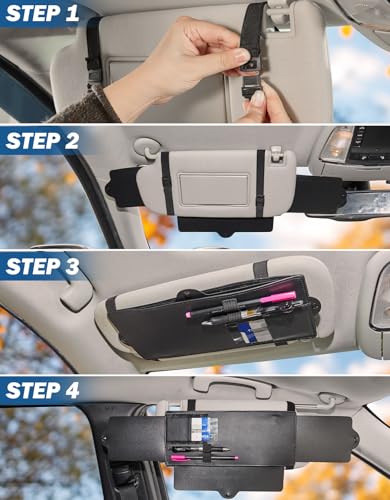 STEP 1

STEP 2

STEP 3

STEP 4