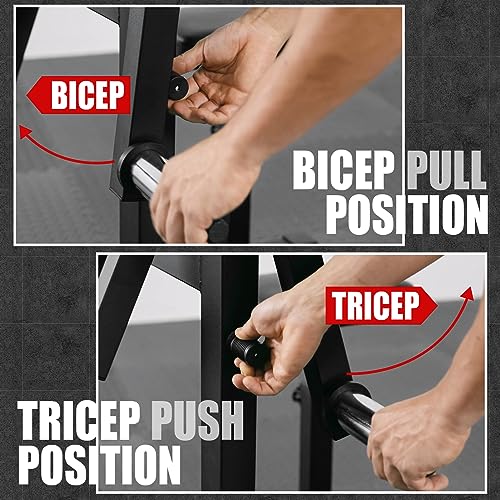 BICEP

BICEP PULL POSITION

TRICEP

TRICEP PUSH POSITION