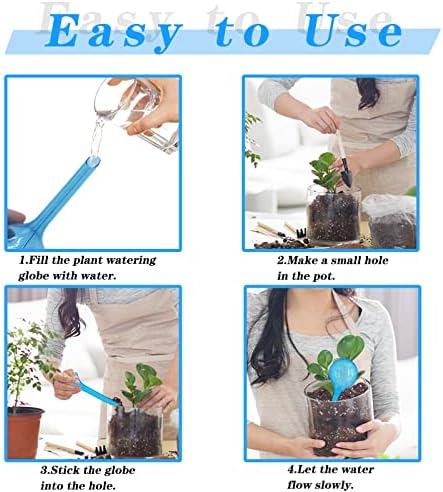 Easy to Use

1.Fill the plant watering globe with water.

2.Make a small hole in the pot.

3.Stick the globe into the hole.

4.Let the water flow slowly.