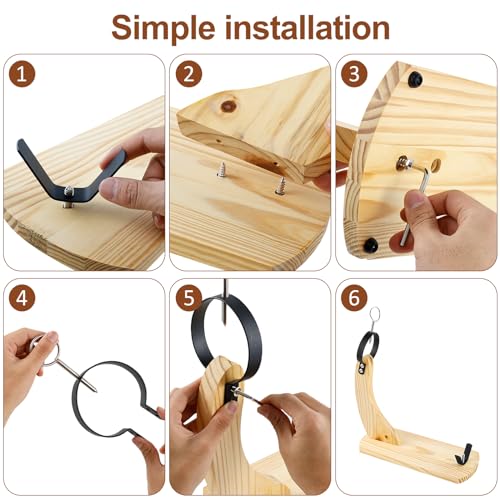 Simple installation

1

2

3

4

5

6