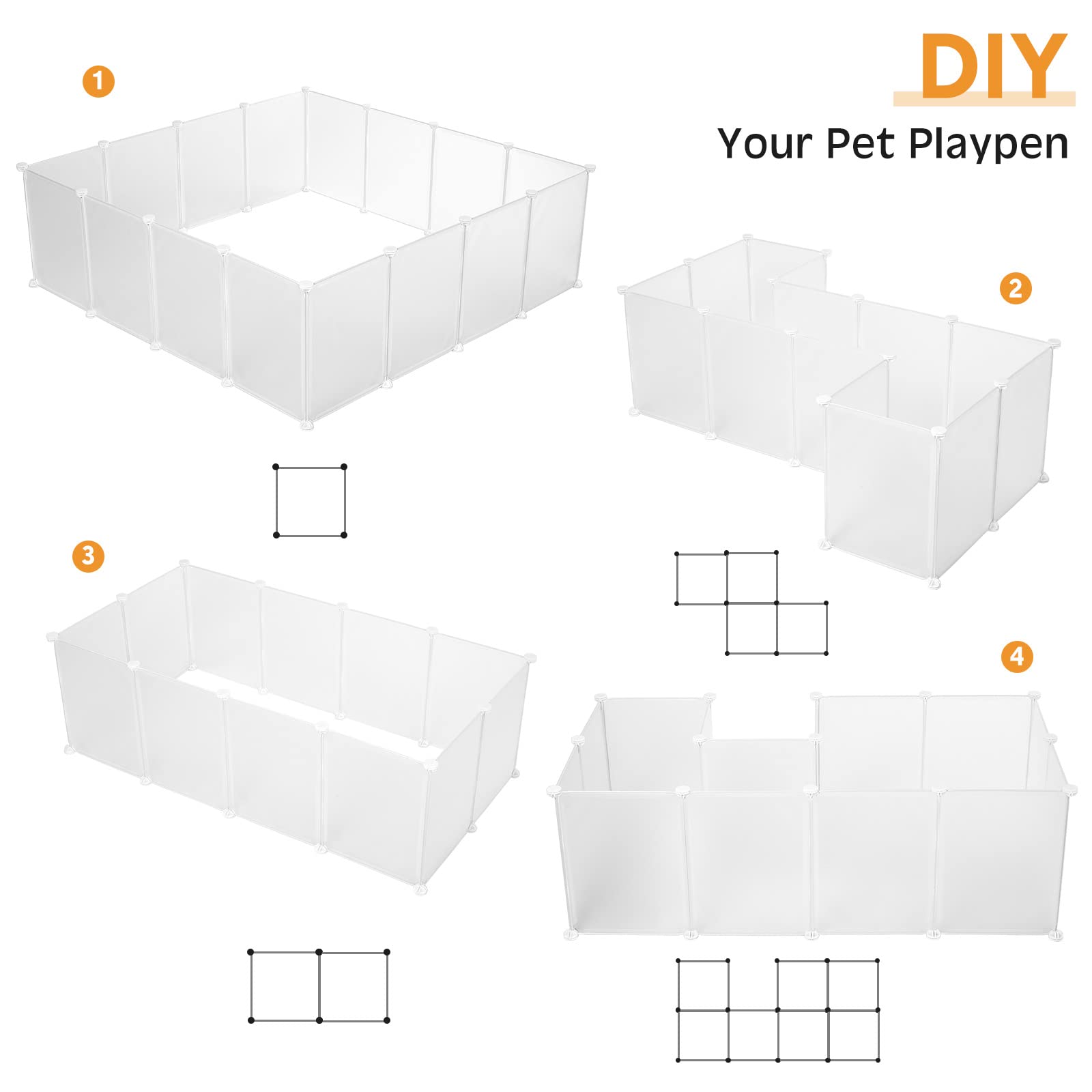 DIY
Your Pet Playpen

1

2

3

4