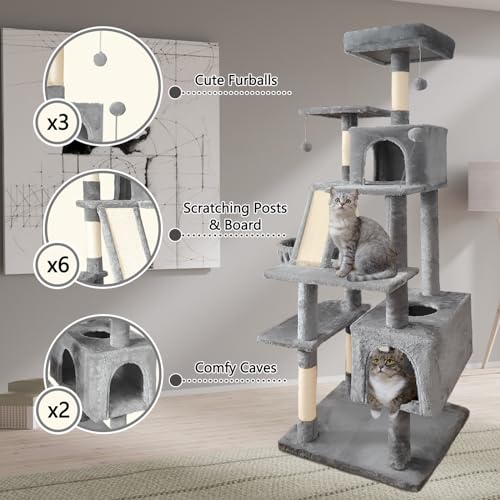 x3

Cute Furballs

x6

Scratching Posts & Board

x2

Comfy Caves