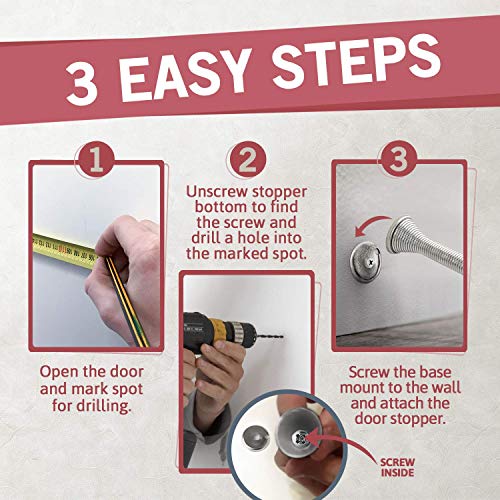 3 EASY STEPS

1

Open the door and mark spot for drilling.

2

Unscrew stopper bottom to find the screw and drill a hole into the marked spot.

SCREW INSIDE

3

Screw the base mount to the wall and attach the door stopper.