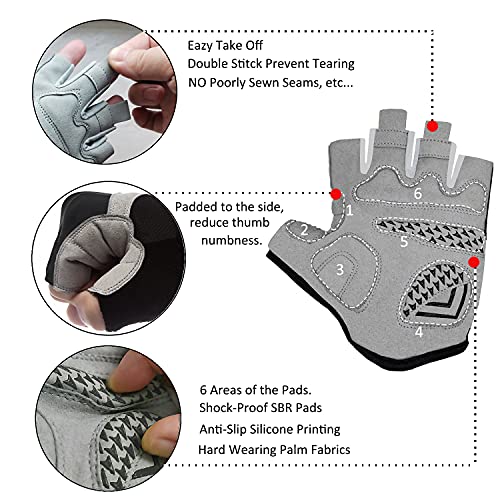 Eazy Take Off
Double Stitck Prevent Tearing
NO Poorly Sewn Seams, etc...

Padded to the side, reduce thumb numbness.

6
1
2
5
3
4

6 Areas of the Pads.
Shock-Proof SBR Pads
Anti-Slip Silicone Printing
Hard Wearing Palm Fabrics