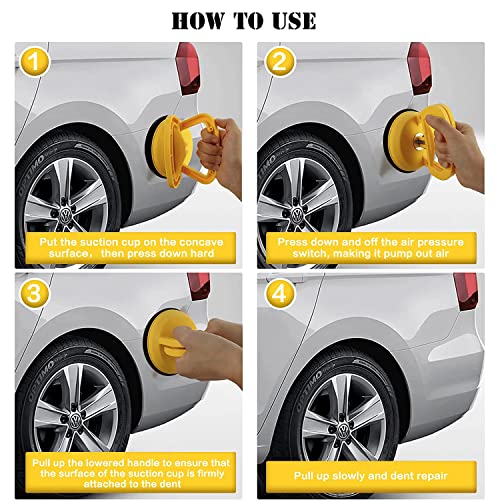 HOW TO USE

1

OPTIMO

Put the suction cup on the concave surface， then press down hard

2

OPTIMO

Press down and off the air pressure switch, making it pump out air

3

OPTIMO

Pull up the lowered handle to ensure that the surface of the suction cup is firmly attached to the dent

4

OPTIMO

Pull up slowly and dent repair