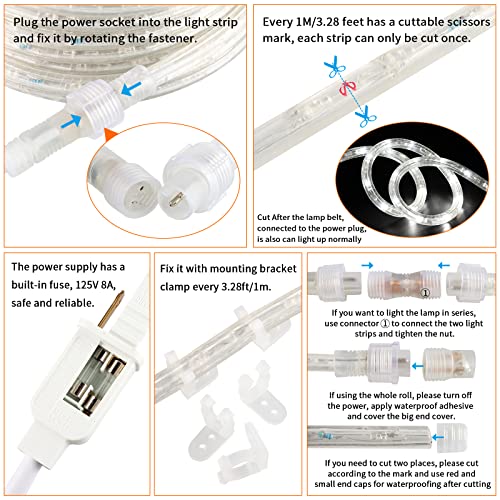 Plug the power socket into the light strip and fix it by rotating the fastener.

Every 1M/3.28 feet has a cuttable scissors mark, each strip can only be cut once.

Cut After the lamp belt, connected to the power plug, is also can light up normally

The power supply has a built-in fuse, 125V 8A, safe and reliable.

Fix it with mounting bracket clamp every 3.28ft/1m.

①

If you want to light the lamp in series, use connector ① to connect the two light strips and tighten the nut.

If using the whole roll, please turn off the power, apply waterproof adhesive and cover the big end cover.

If you need to cut two places, please cut according to the mark and use red and small end caps for waterproofing after cutting