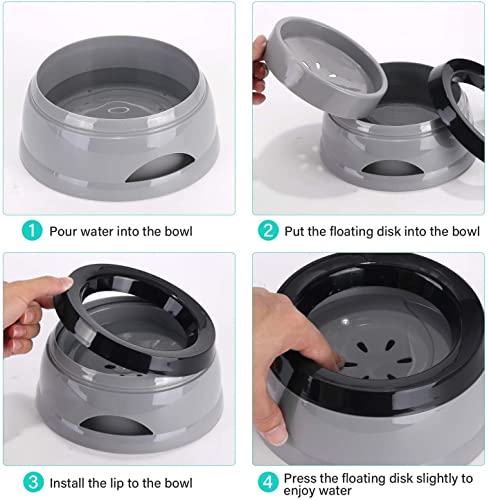 1 Pour water into the bowl

2 Put the floating disk into the bowl

3 Install the lip to the bowl

4 Press the floating disk slightly to enjoy water