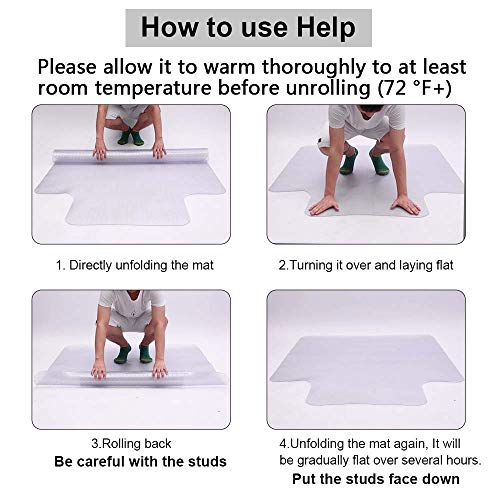 How to use Help

Please allow it to warm thoroughly to at least room temperature before unrolling (72 °F+)

1. Directly unfolding the mat

2.Turning it over and laying flat

3.Rolling back
Be careful with the studs

4.Unfolding the mat again, It will be gradually flat over several hours.
Put the studs face down