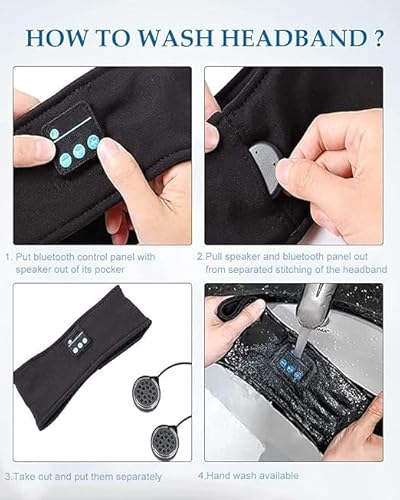 HOW TO WASH HEADBAND ?

1. Put bluetooth control panel with speaker out of its pocker

2.Pull speaker and bluetooth panel out from separated stitching of the headband

3.Take out and put them separately

4.Hand wash available