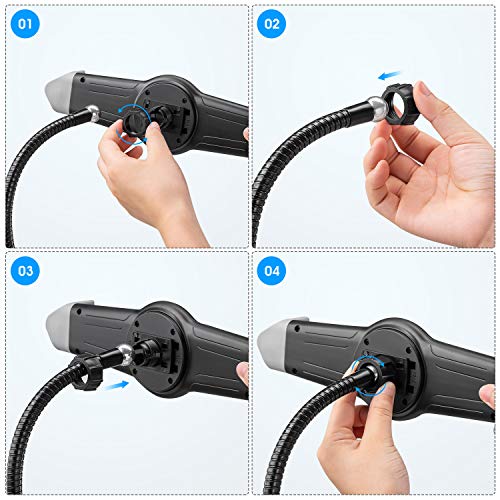 01

02

03

04