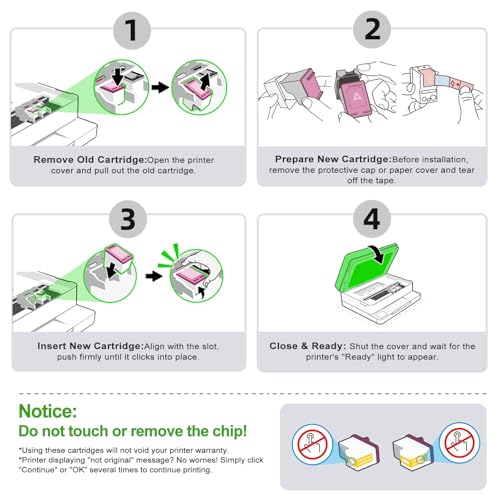 1

Remove Old Cartridge:Open the printer cover and pull out the old cartridge.

2

A

Prepare New Cartridge:Before installation, remove the protective cap or paper cover and tear off the tape.

3

Insert New Cartridge:Align with the slot, push firmly until it clicks into place.

4

Close & Ready: Shut the cover and wait for the printer's "Ready" light to appear.

Notice:
Do not touch or remove the chip!

*Using these cartridges will not void your printer warranty.
*Printer displaying "not original" message? No worries! Simply click "Continue" or "OK" several times to continue printing.