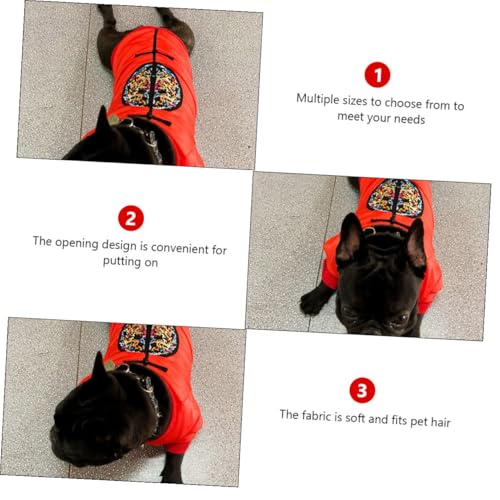 1
Multiple sizes to choose from to meet your needs

2
The opening design is convenient for putting on

3
The fabric is soft and fits pet hair