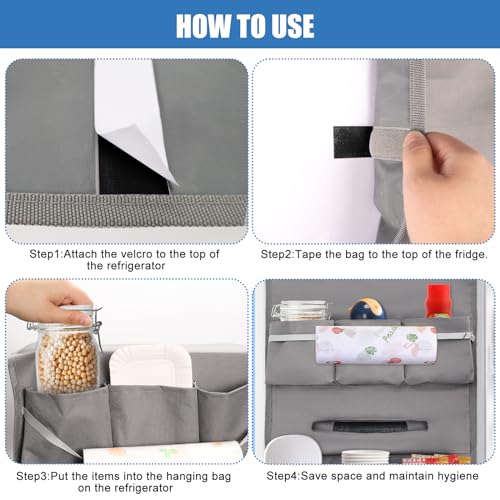 HOW TO USE

Step1:Attach the velcro to the top of the refrigerator

Step2:Tape the bag to the top of the fridge.

Step3:Put the items into the hanging bag on the refrigerator

Step4:Save space and maintain hygiene