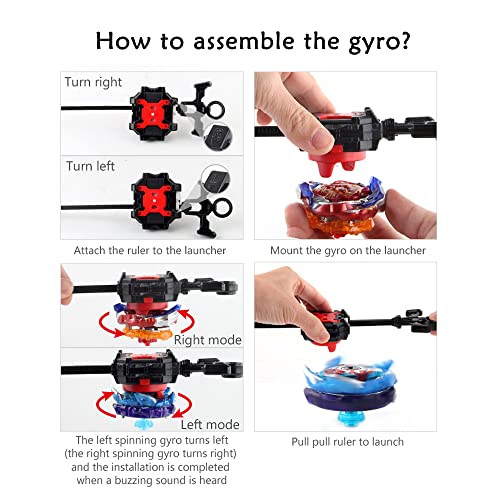 How to assemble the gyro?

Turn right

Turn left

Attach the ruler to the launcher

Mount the gyro on the launcher

Right mode

Left mode

The left spinning gyro turns left (the right spinning gyro turns right) and the installation is completed when a buzzing sound is heard

Pull pull ruler to launch