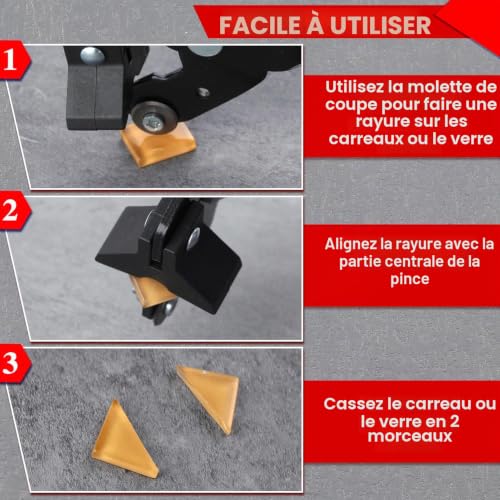 FACILE À UTILISER

1

Utilisez la molette de coupe pour faire une rayure sur les carreaux ou le verre

2

Alignez la rayure avec la partie centrale de la pince

3

Cassez le carreau ou le verre en 2 morceaux