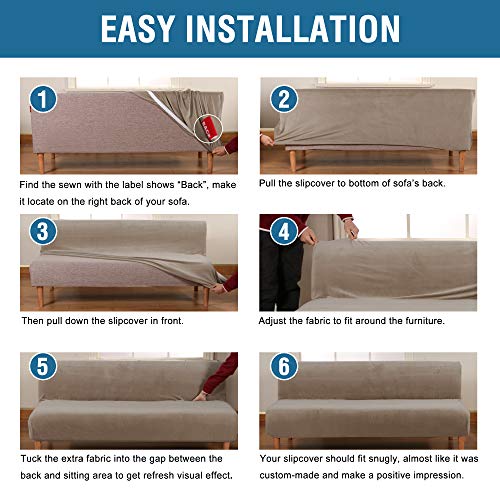 EASY INSTALLATION

1

BACK

Find the sewn with the label shows "Back", make it locate on the right back of your sofa.

2

Pull the slipcover to bottom of sofa's back.

3

Then pull down the slipcover in front.

4

Adjust the fabric to fit around the furniture.

5

Tuck the extra fabric into the gap between the back and sitting area to get refresh visual effect.

6

Your slipcover should fit snugly, almost like it was custom-made and make a positive impression.