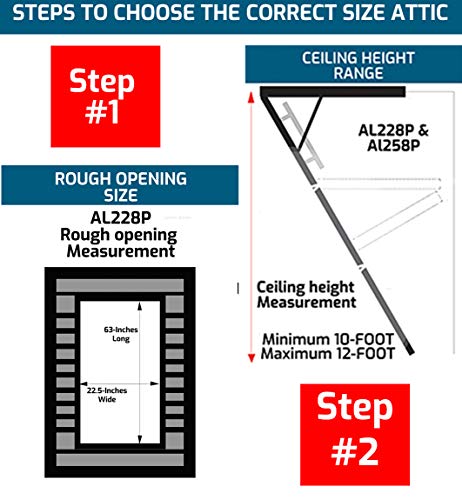 STEPS TO CHOOSE THE CORRECT SIZE ATTIC

Step #1

ROUGH OPENING SIZE

AL228P Rough opening Measurement

63-Inches Long

22.5-Inches Wide

CEILING HEIGHT RANGE

AL228P & Al258P

Ceiling height Measurement

Minimum 10-FOOT Maximum 12-FOOT

Step #2