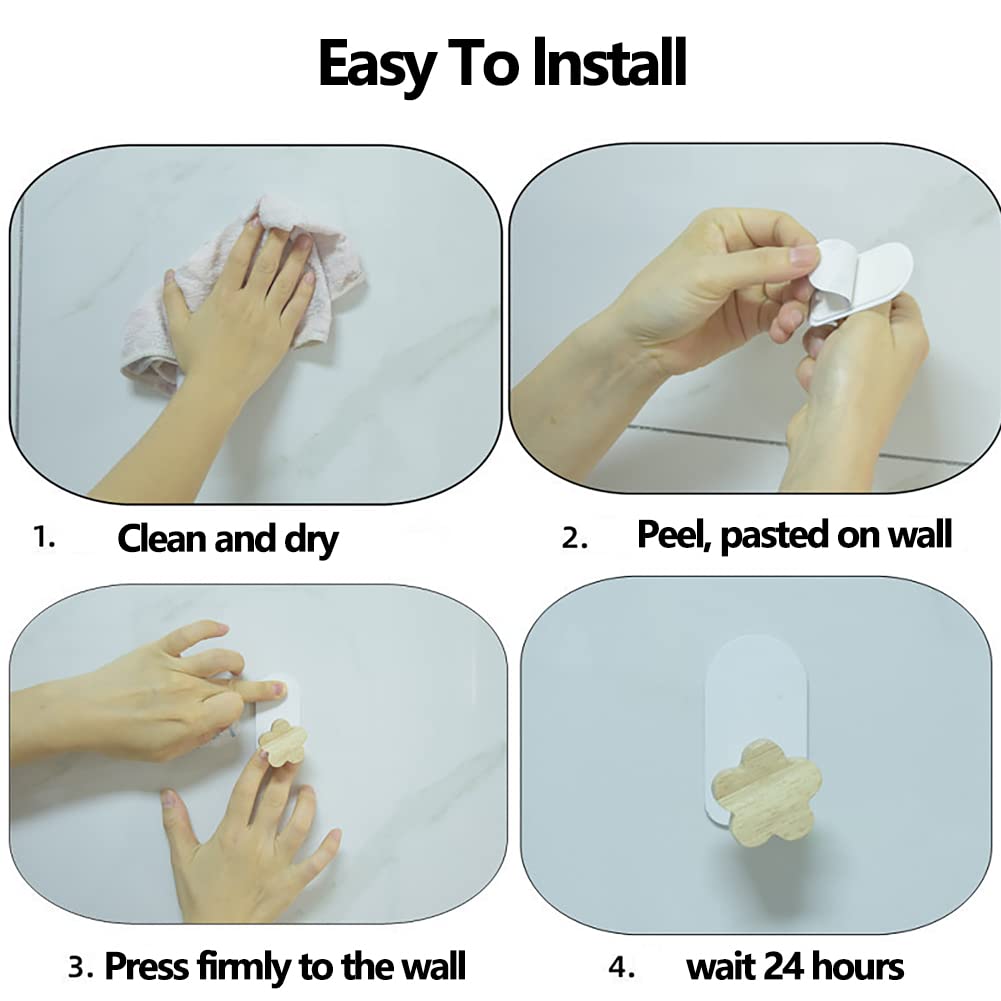 Easy To Install

1. Clean and dry

2. Peel, pasted on wall

3. Press firmly to the wall

4. wait 24 hours