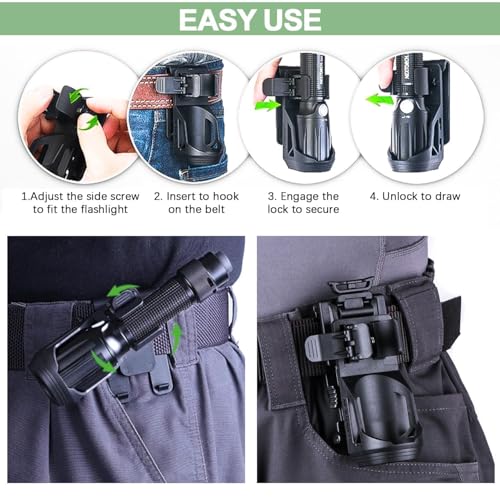 EASY USE

1.Adjust the side screw to fit the flashlight

2. Insert to hook on the belt

3. Engage the lock to secure

4. Unlock to draw