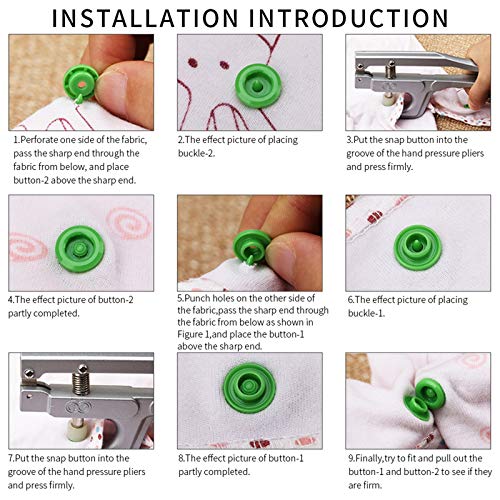 INSTALLATION INTRODUCTION

1.Perforate one side of the fabric, pass the sharp end through the fabric from below, and place button-2 above the sharp end.

2.The effect picture of placing buckle-2.

3.Put the snap button into the groove of the hand pressure pliers and press firmly.

4.The effect picture of button-2 partly completed.

5.Punch holes on the other side of the fabric,pass the sharp end through the fabric from below as shown in Figure 1,and place the button-1 above the sharp end.

6.The effect picture of placing buckle-1.

7.Put the snap button into the groove of the hand pressure pliers and press firmly.

8.The effect picture of button-1 partly completed.

9.Finally,try to fit and pull out the button-1 and button-2 to see if they are firm.