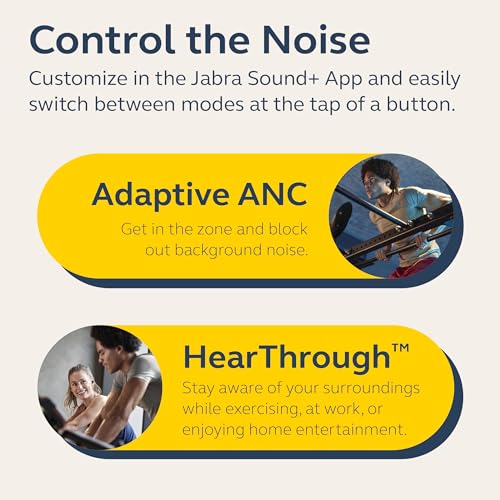 Control the Noise

Customize in the Jabra Sound+ App and easily switch between modes at the tap of a button.

Adaptive ANC

Get in the zone and block out background noise.

HearThrough™

Stay aware of your surroundings while exercising, at work, or enjoying home entertainment.