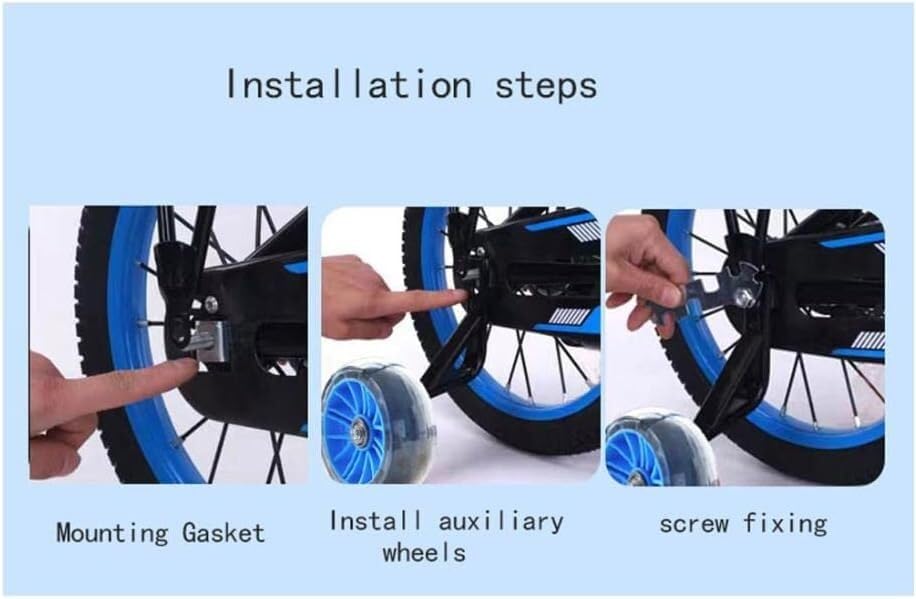 Installation steps

Mounting Gasket

Install auxiliary wheels

screw fixing