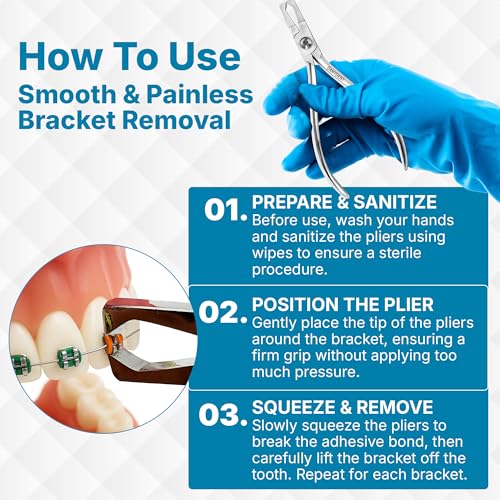 How To Use
Smooth & Painless Bracket Removal

01. PREPARE & SANITIZE
Before use, wash your hands and sanitize the pliers using wipes to ensure a sterile procedure.

02. POSITION THE PLIER
Gently place the tip of the pliers around the bracket, ensuring a firm grip without applying too much pressure.

03. SQUEEZE & REMOVE
Slowly squeeze the pliers to break the adhesive bond, then carefully lift the bracket off the tooth. Repeat for each bracket.