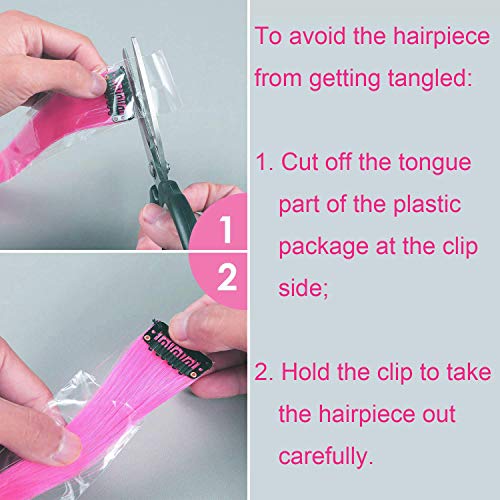 1

2

To avoid the hairpiece from getting tangled:

1. Cut off the tongue part of the plastic package at the clip side;

2. Hold the clip to take the hairpiece out carefully.