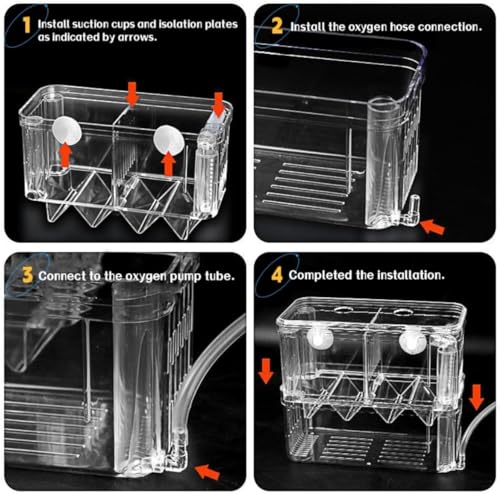 1 Install suction cups and isolation plates as indicated by arrows.

2 Install the oxygen hose connection.

3 Connect to the oxygen pump tube.

4 Completed the installation.