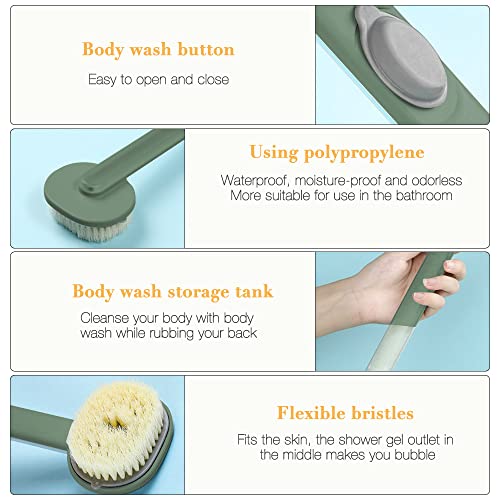 Body wash button

Easy to open and close

Using polypropylene

Waterproof, moisture-proof and odorless
More suitable for use in the bathroom

Body wash storage tank

Cleanse your body with body wash while rubbing your back

Flexible bristles

Fits the skin, the shower gel outlet in the middle makes you bubble