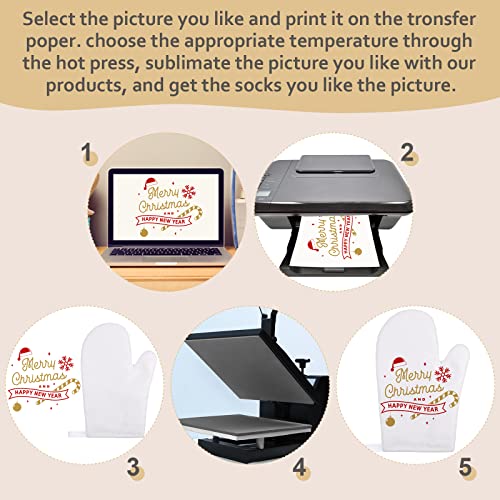 Select the picture you like and print it on the tronsfer poper. choose the appropriate temperature through the hot press, sublimate the picture you like with our products, and get the socks you like the picture.

1

Merry Christmas AND HAPPY NEW YEAR

2

Merry Christmas AND HAPPY NEW YEAR

Merry Christmas AND HAPPY NEW YEAR

3

4

Merry Christmas AND HAPPY NEW YEAR

5