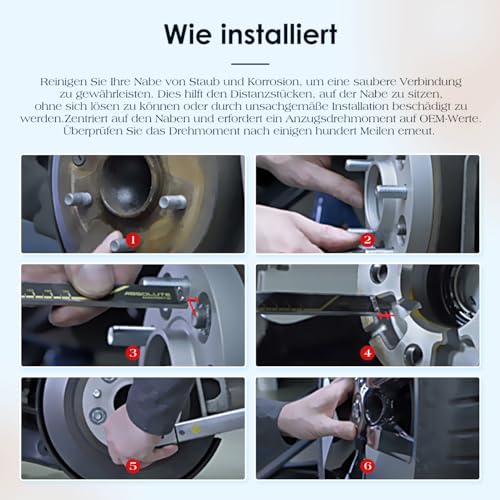 Wie installiert

Reinigen Sie Ihre Nabe von Staub und Korrosion, um eine saubere Verbindung zu gewährleisten. Dies hilft den Distanzstücken, auf der Nabe zu sitzen, ohne sich lösen zu können oder durch unsachgemäße Installation beschädigt zu werden.Zentriert auf den Naben und erfordert ein Anzugsdrehmoment auf OEM-Werte. Überprüfen Sie das Drehmoment nach einigen hundert Meilen erneut.

1

2

ABSOLUTE

3

4

5

6