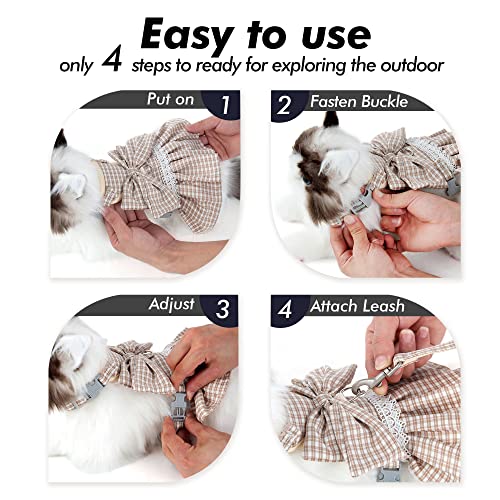 Easy to use
only 4 steps to ready for exploring the outdoor

Put on 1

2 Fasten Buckle

Adjust 3

4 Attach Leash