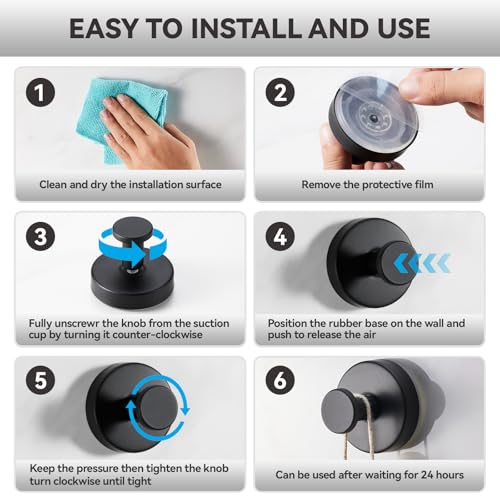 EASY TO INSTALL AND USE

1
Clean and dry the installation surface

2
Remove the protective film

3
Fully unscrewr the knob from the suction cup by turning it counter-clockwise

4
Position the rubber base on the wall and push to release the air

5
Keep the pressure then tighten the knob turn clockwise until tight

6
Can be used after waiting for 24 hours