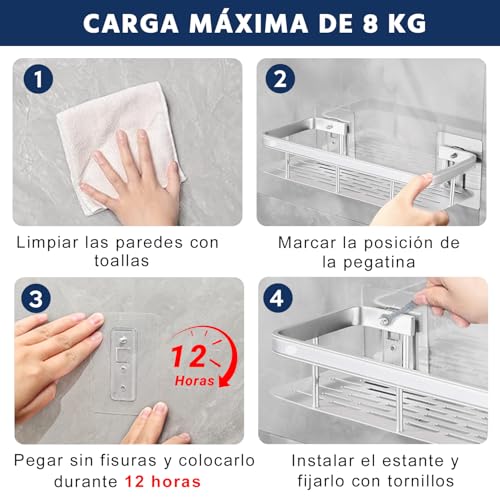 CARGA MÁXIMA DE 8 KG

1

Limpiar las paredes con toallas

2

Marcar la posición de la pegatina

3

12 Horas

Pegar sin fisuras y colocarlo durante 12 horas

4

Instalar el estante y fijarlo con tornillos