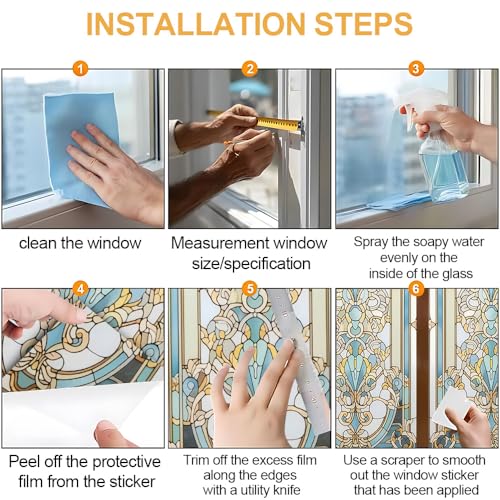 INSTALLATION STEPS

1

clean the window

2

Measurement window size/specification

3

Spray the soapy water evenly on the inside of the glass

4

Peel off the protective film from the sticker

5

Trim off the excess film along the edges with a utility knife

6

Use a scraper to smooth out the window sticker that has been applied