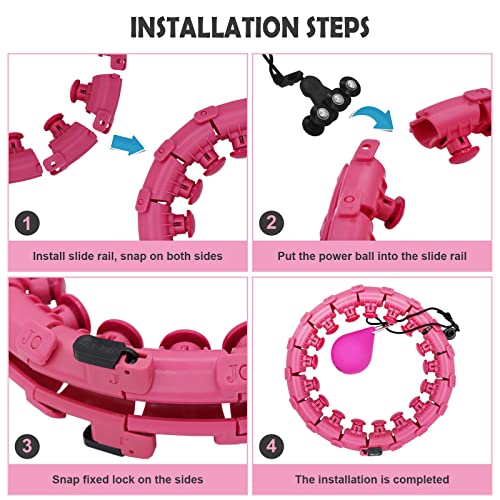 INSTALLATION STEPS

1

Install slide rail, snap on both sides

2

Put the power ball into the slide rail

JC

JC

3

Snap fixed lock on the sides

4

The installation is completed