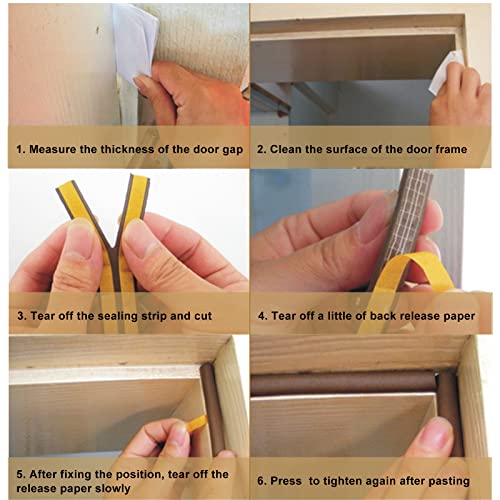 1. Measure the thickness of the door gap

2. Clean the surface of the door frame

3. Tear off the sealing strip and cut

4. Tear off a little of back release paper

5. After fixing the position, tear off the release paper slowly

6. Press to tighten again after pasting