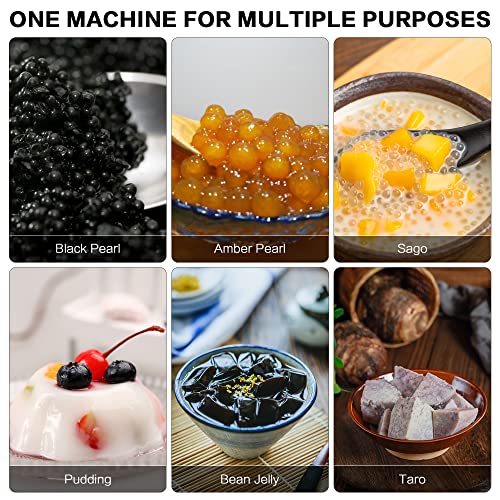 ONE MACHINE FOR MULTIPLE PURPOSES

Black Pearl

Amber Pearl

Sago

Pudding

Bean Jelly

Taro