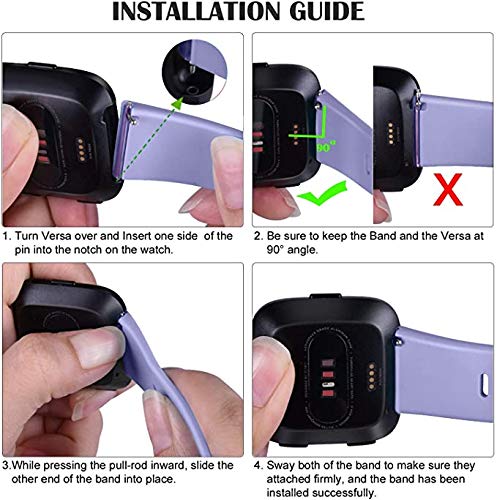 INSTALLATION GUIDE

90°

X

1. Turn Versa over and Insert one side of the pin into the notch on the watch.

2. Be sure to keep the Band and the Versa at 90° angle.

3.While pressing the pull-rod inward, slide the other end of the band into place.

4. Sway both of the band to make sure they attached firmly, and the band has been installed successfully.