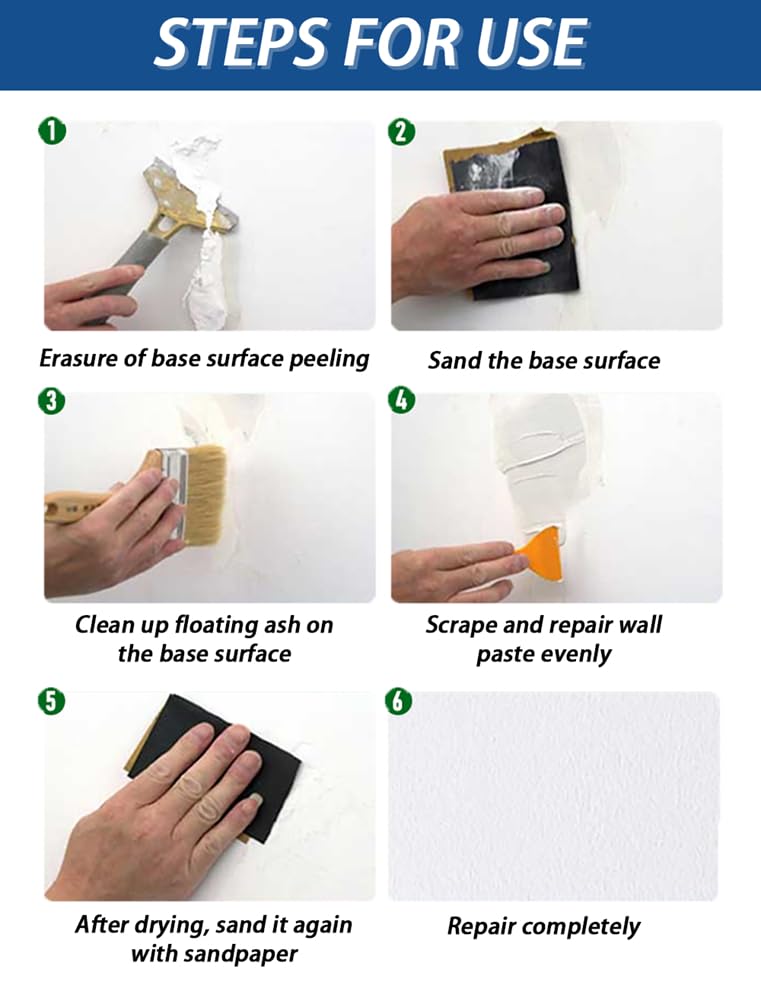 STEPS FOR USE

1

Erasure of base surface peeling

2

Sand the base surface

3

Clean up floating ash on the base surface

4

Scrape and repair wall paste evenly

5

After drying, sand it again with sandpaper

6

Repair completely