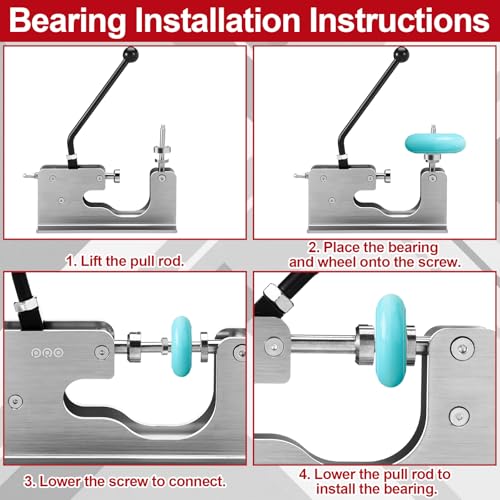 Bearing Installation Instructions

1. Lift the pull rod.

2. Place the bearing and wheel onto the screw.

3. Lower the screw to connect.

4. Lower the pull rod to install the bearing.