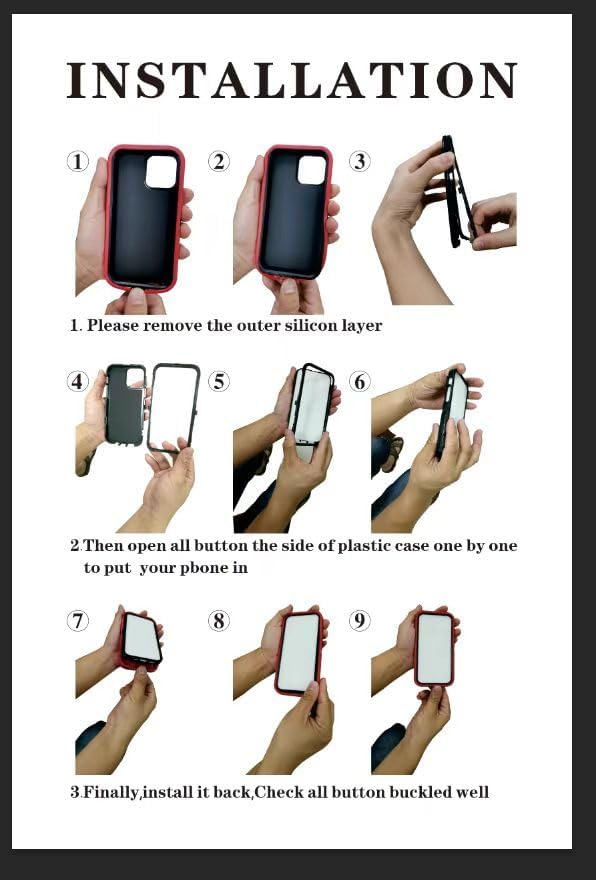 INSTALLATION

① ② ③

1. Please remove the outer silicon layer

④ ⑤ ⑥

2.Then open all button the side of plastic case one by one to put your pbone in

⑦ ⑧ ⑨

3.Finally,install it back,Check all button buckled well