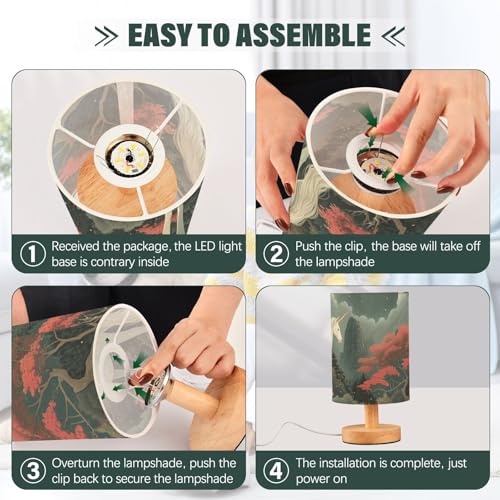 EASY TO ASSEMBLE

① Received the package, the LED light base is contrary inside

② Push the clip, the base will take off the lampshade

③ Overturn the lampshade, push the clip back to secure the lampshade

④ The installation is complete, just power on