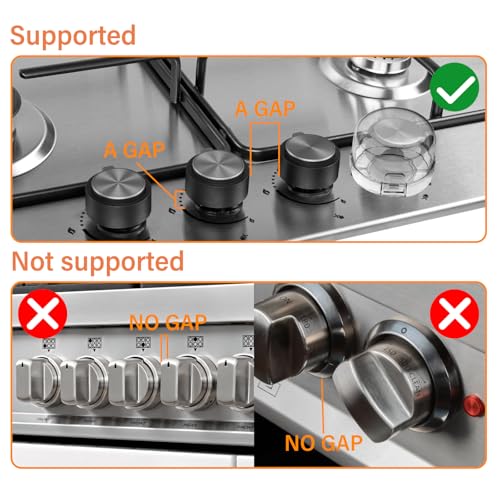 Supported

A GAP

A GAP

Not supported

NO GAP

NO GAP