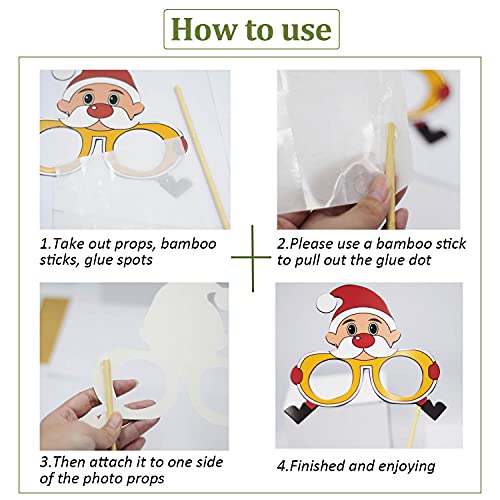 How to use

1.Take out props, bamboo sticks, glue spots

2.Please use a bamboo stick to pull out the glue dot

3.Then attach it to one side of the photo props

4.Finished and enjoying