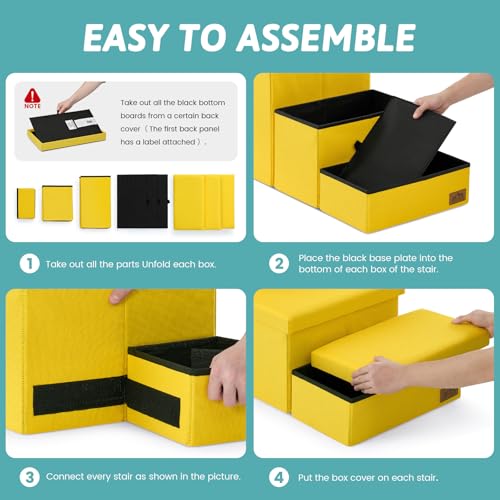 EASY TO ASSEMBLE

NOTE

Take out all the black bottom boards from a certain back cover（The first back panel has a label attached）.

1 Take out all the parts Unfold each box.

2 Place the black base plate into the bottom of each box of the stair.

3 Connect every stair as shown in the picture.

4 Put the box cover on each stair.